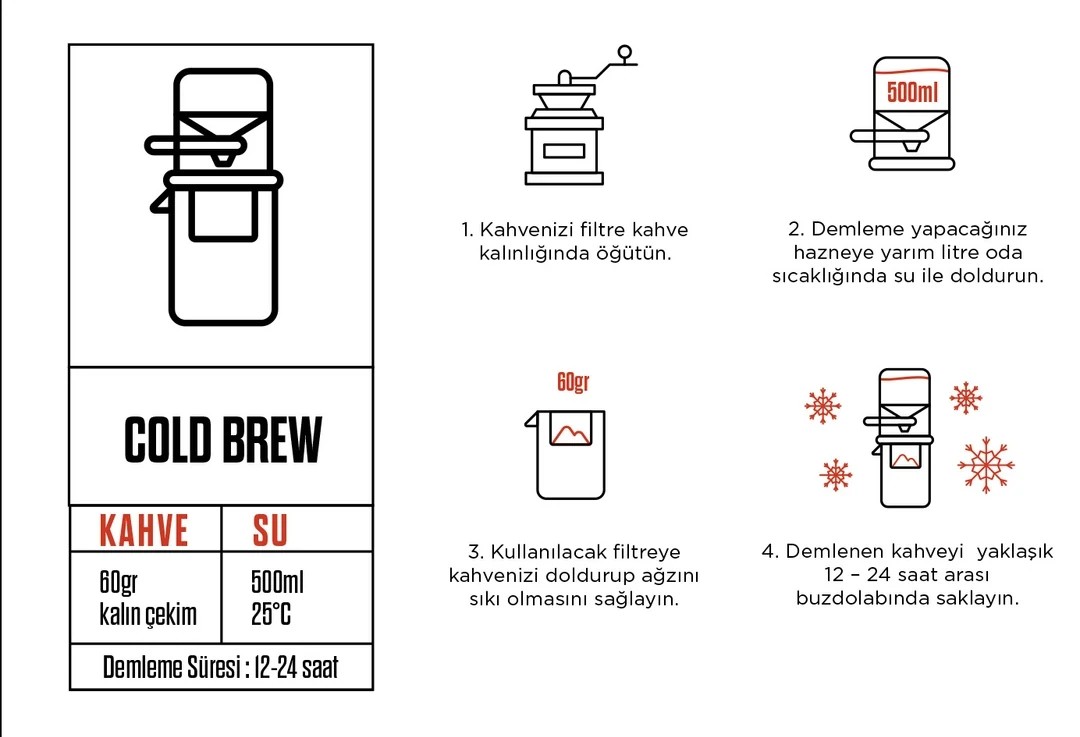 COLD BREW

| KAHVE | SU |
|---|---|
| 60gr kalın çekim | 500ml 25°C |

Demleme Süresi : 12-24 saat

1. Kahvenizi filtre kahve kalınlığında öğütün.

500ml

2. Demleme yapacağınız hazneye yarım litre oda sıcaklığında su ile doldurun.

60gr

3. Kullanılacak filtreye kahvenizi doldurup ağzını sıkı olmasını sağlayın.

4. Demlenen kahveyi yaklaşık 12 – 24 saat arası buzdolabında saklayın.