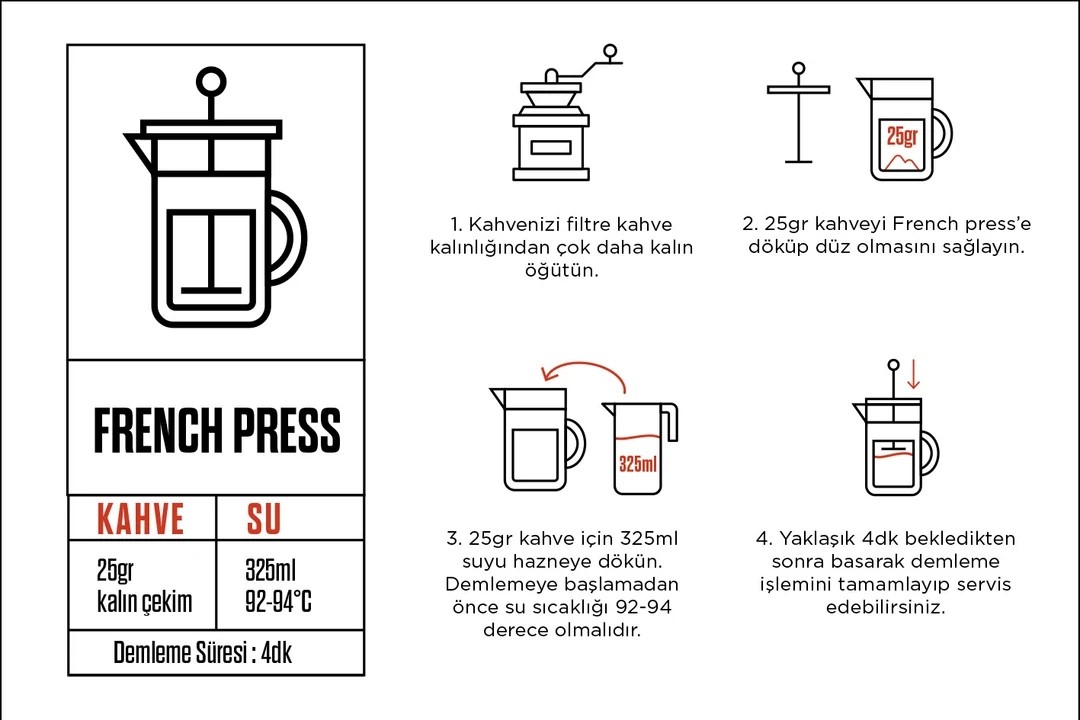 FRENCH PRESS

| KAHVE | SU |
|---|---|
| 25gr kalın çekim | 325ml 92-94°C |

Demleme Süresi : 4dk

1. Kahvenizi filtre kahve kalınlığından çok daha kalın öğütün.

25gr

2. 25gr kahveyi French press'e döküp düz olmasını sağlayın.

325ml

3. 25gr kahve için 325ml suyu hazneye dökün. Demlemeye başlamadan önce su sıcaklığı 92-94 derece olmalıdır.

4. Yaklaşık 4dk bekledikten sonra basarak demleme işlemini tamamlayıp servis edebilirsiniz.