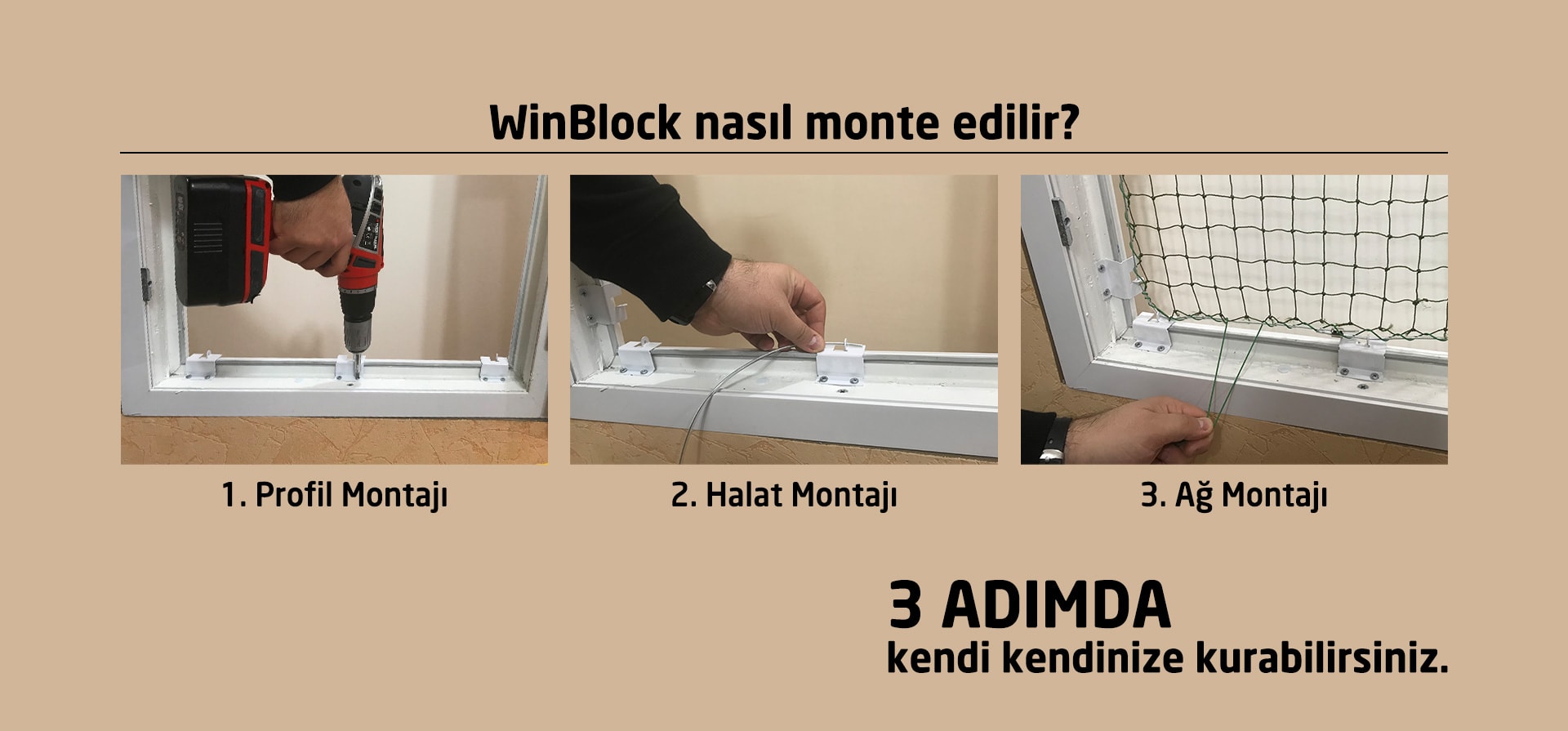 WinBlock nasıl monte edilir?

1. Profil Montajı

2. Halat Montajı

3. Ağ Montajı

3 ADIMDA
kendi kendinize kurabilirsiniz.