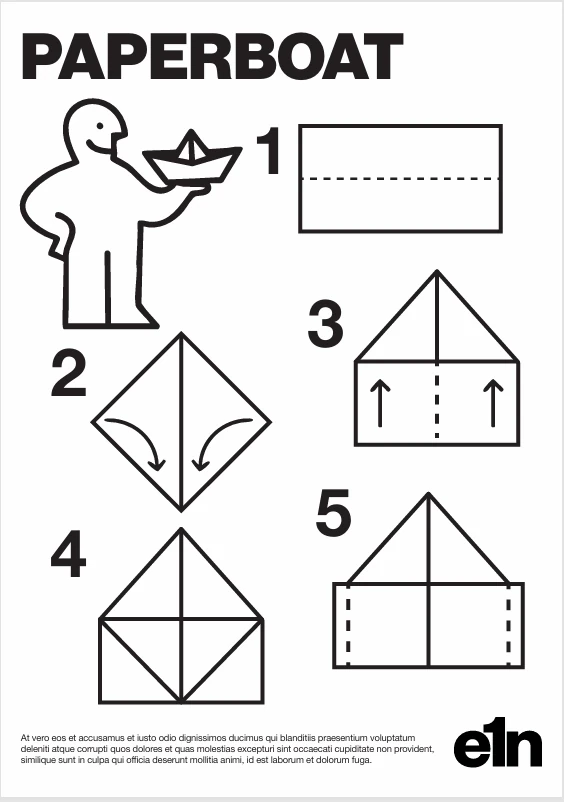 PAPERBOAT

1

2

3

4

5

At vero eos et accusamus et iusto odio dignissimos ducimus qui blanditiis praesentium voluptatum deleniti atque corrupti quos dolores et quas molestias excepturi sint occaecati cupiditate non provident, similique sunt in culpa qui officia deserunt mollitia animi, id est laborum et dolorum fuga.

e1n